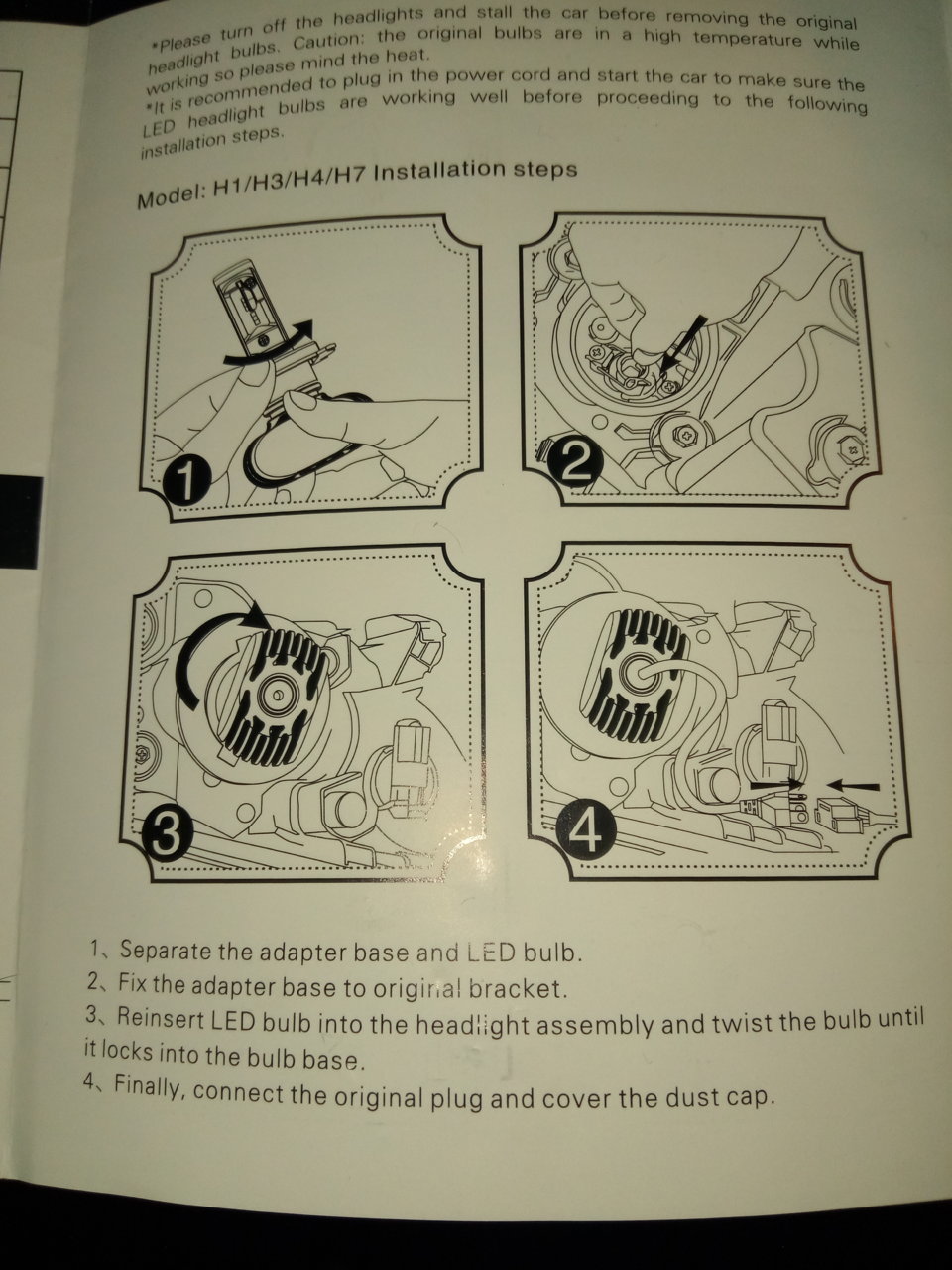 *Please turn off the headlights and stall the car before removing the original headlight bulbs. Caution: the original bulbs are in a high temperature while working so please mind the heat.
*It is recommended to plug in the power cord and start the car to make sure the LED headlight bulbs are working well before proceeding to the following installation steps.

Model: H1/H3/H4/H7 Installation steps

1

2

3

4

1、Separate the adapter base and LED bulb.
2、Fix the adapter base to original bracket.
3、Reinsert LED bulb into the headlight assembly and twist the bulb until it locks into the bulb base.
4、Finally, connect the original plug and cover the dust cap.