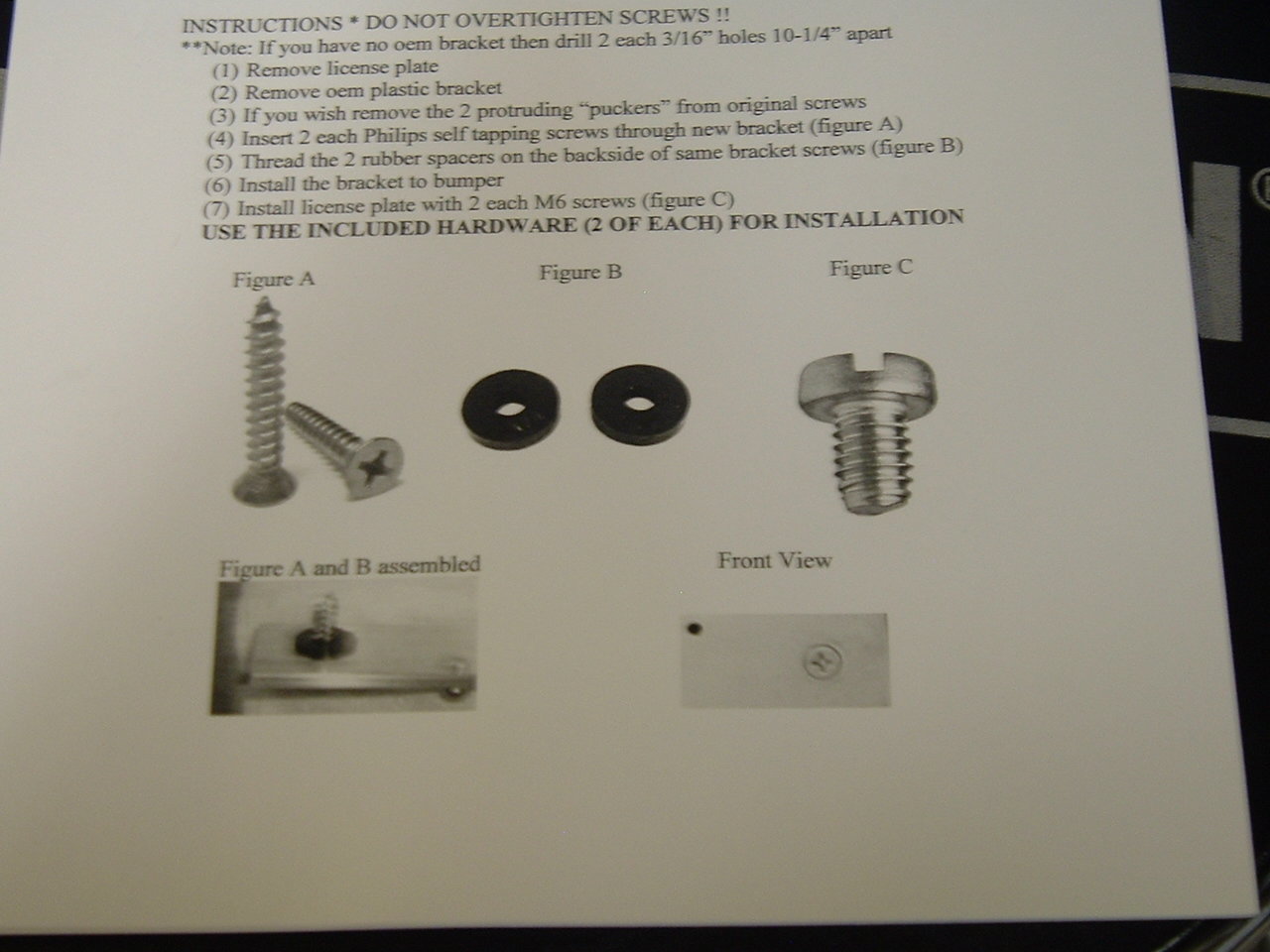 INSTRUCTIONS * DO NOT OVERTIGHTEN SCREWS !!
**Note: If you have no oem bracket then drill 2 each 3/16" holes 10-1/4" apart

(1) Remove license plate
(2) Remove oem plastic bracket
(3) If you wish remove the 2 protruding "puckers" from original screws
(4) Insert 2 each Philips self tapping screws through new bracket (figure A)
(5) Thread the 2 rubber spacers on the backside of same bracket screws (figure B)
(6) Install the bracket to bumper
(7) Install license plate with 2 each M6 screws (figure C)

USE THE INCLUDED HARDWARE (2 OF EACH) FOR INSTALLATION

Figure A

Figure B

Figure C

Figure A and B assembled

Front View