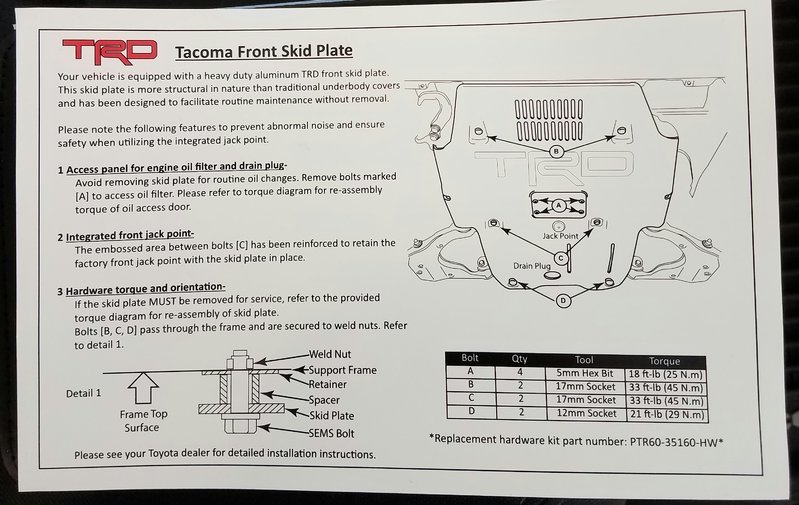 TRD

Tacoma Front Skid Plate

Your vehicle is equipped with a heavy duty aluminum TRD front skid plate. This skid plate is more structural in nature than traditional underbody covers and has been designed to facilitate routine maintenance without removal.

Please note the following features to prevent abnormal noise and ensure safety when utilizing the integrated jack point.

1 Access panel for engine oil filter and drain plug-
Avoid removing skid plate for routine oil changes. Remove bolts marked [A] to access oil filter. Please refer to torque diagram for re-assembly torque of oil access door.

2 Integrated front jack point-
The embossed area between bolts [C] has been reinforced to retain the factory front jack point with the skid plate in place.

3 Hardware torque and orientation-
If the skid plate MUST be removed for service, refer to the provided torque diagram for re-assembly of skid plate.
Bolts [B, C, D] pass through the frame and are secured to weld nuts. Refer to detail 1.

Detail 1

Frame Top Surface

Weld Nut
Support Frame
Retainer
Spacer
Skid Plate
SEMS Bolt

Please see your Toyota dealer for detailed installation instructions.

B
TRD
A
Jack Point
C
Drain Plug
D

| Bolt | Qty | Tool | Torque |
|---|---|---|---|
| A | 4 | 5mm Hex Bit | 18 ft-lb (25 N.m) |
| B | 2 | 17mm Socket | 33 ft-lb (45 N.m) |
| C | 2 | 17mm Socket | 33 ft-lb (45 N.m) |
| D | 2 | 12mm Socket | 21 ft-lb (29 N.m) |

*Replacement hardware kit part number: PTR60-35160-HW*