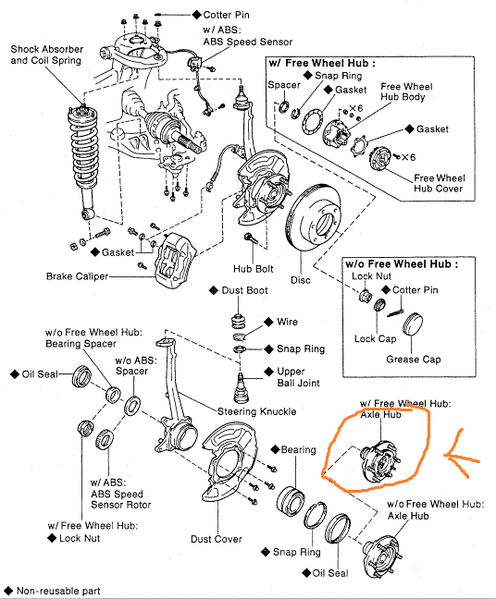 ◆ Cotter Pin

w/ ABS:
ABS Speed Sensor

Shock Absorber and Coil Spring

w/ Free Wheel Hub :
Spacer
◆ Snap Ring
◆ Gasket
Free Wheel Hub Body
×6
◆ Gasket
×6
Free Wheel Hub Cover

◆ Gasket
Brake Caliper
Hub Bolt
Disc

w/o Free Wheel Hub :
Lock Nut
◆ Cotter Pin
Lock Cap
Grease Cap

◆ Dust Boot
◆ Wire
◆ Snap Ring
◆ Upper Ball Joint

w/o Free Wheel Hub:
Bearing Spacer
w/o ABS:
Spacer
◆ Oil Seal
Steering Knuckle

w/ Free Wheel Hub:
Axle Hub

◆ Bearing

w/ ABS:
ABS Speed Sensor Rotor

w/o Free Wheel Hub:
Axle Hub

w/ Free Wheel Hub:
◆ Lock Nut
Dust Cover
◆ Snap Ring
◆ Oil Seal

◆ Non-reusable part