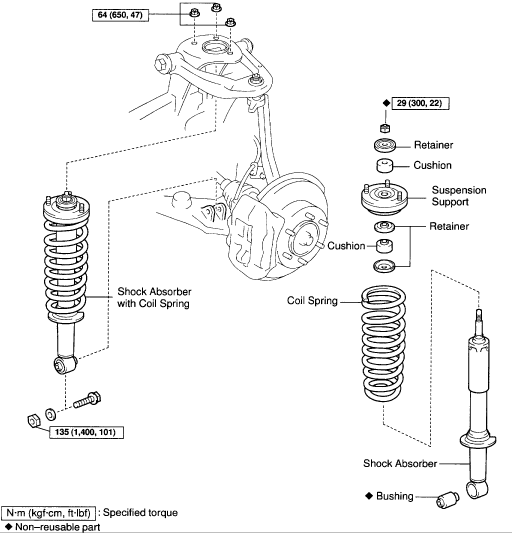 64 (650, 47)

◆ 29 (300, 22)

Retainer

Cushion

Suspension Support

Retainer

Cushion

Shock Absorber with Coil Spring

Coil Spring

135 (1,400, 101)

Shock Absorber

◆ Bushing

N·m (kgf·cm, ft·lbf) : Specified torque

◆ Non–reusable part