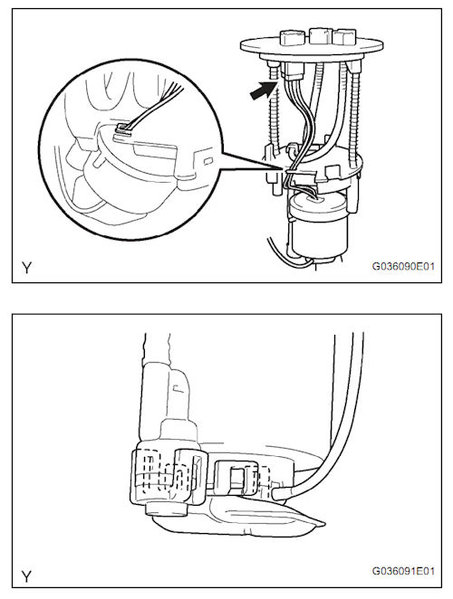 Y

G036090E01

Y

G036091E01