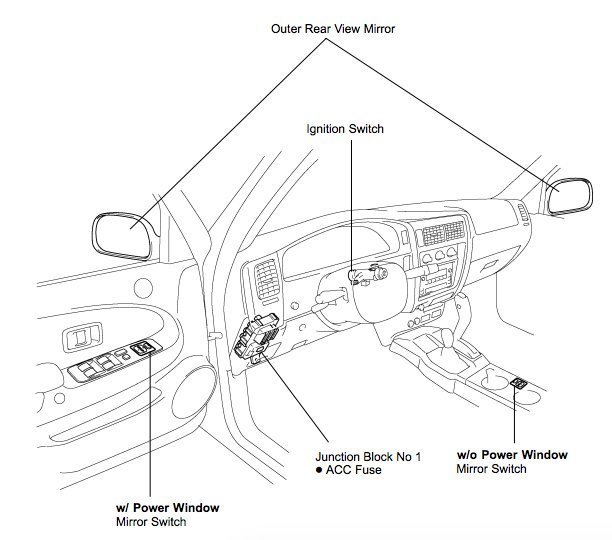 Outer Rear View Mirror

Ignition Switch

Junction Block No 1
● ACC Fuse

w/o Power Window
Mirror Switch

w/ Power Window
Mirror Switch