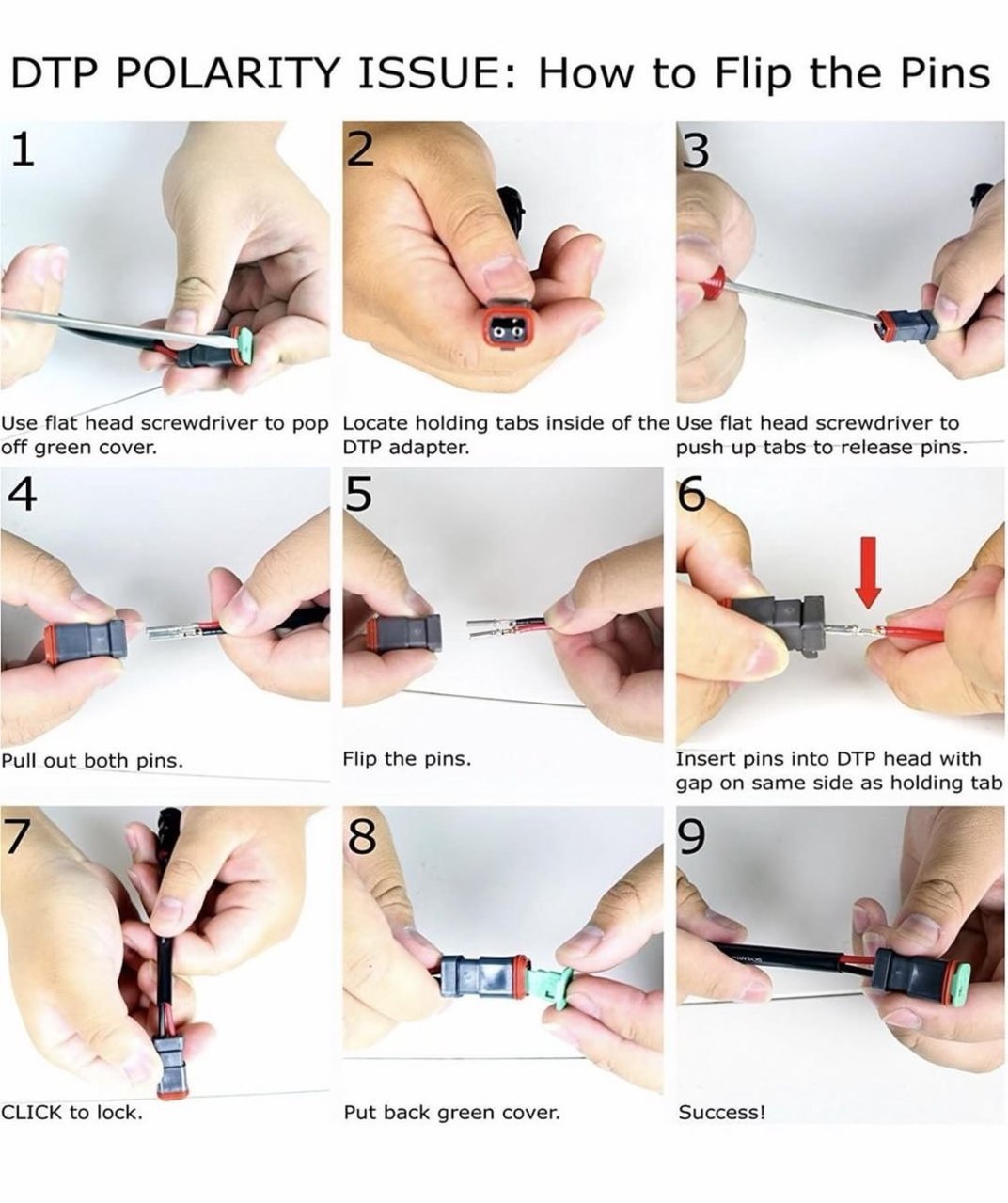 DTP POLARITY ISSUE: How to Flip the Pins

1

Use flat head screwdriver to pop off green cover.

2

Locate holding tabs inside of the DTP adapter.

3

Use flat head screwdriver to push up tabs to release pins.

4

Pull out both pins.

5

Flip the pins.

6

Insert pins into DTP head with gap on same side as holding tab

7

CLICK to lock.

8

Put back green cover.

9

Success!